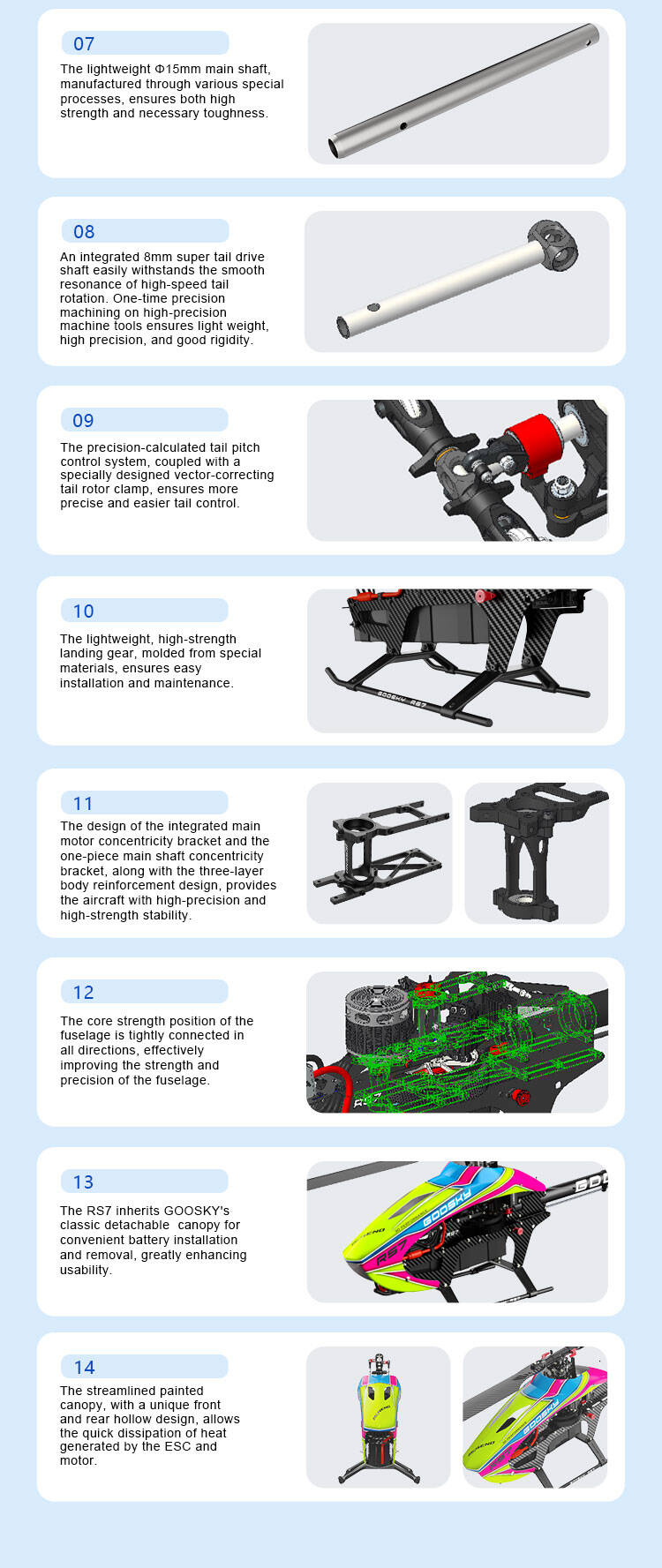 07

The lightweight Φ15mm main shaft, manufactured through various special processes, ensures both high strength and necessary toughness.

08

An integrated 8mm super tail drive shaft easily withstands the smooth resonance of high-speed tail rotation. One-time precision machining on high-precision machine tools ensures light weight, high precision, and good rigidity.

09

The precision-calculated tail pitch control system, coupled with a specially designed vector-correcting tail rotor clamp, ensures more precise and easier tail control.

10

The lightweight, high-strength landing gear, molded from special materials, ensures easy installation and maintenance.

GOOSKY RS7

11

The design of the integrated main motor concentricity bracket and the one-piece main shaft concentricity bracket, along with the three-layer body reinforcement design, provides the aircraft with high-precision and high-strength stability.

12

The core strength position of the fuselage is tightly connected in all directions, effectively improving the strength and precision of the fuselage.

RS7

13

The RS7 inherits GOOSKY's classic detachable canopy for convenient battery installation and removal, greatly enhancing usability.

GOOSKY RS7

14

The streamlined painted canopy, with a unique front and rear hollow design, allows the quick dissipation of heat generated by the ESC and motor.

GOOSKY